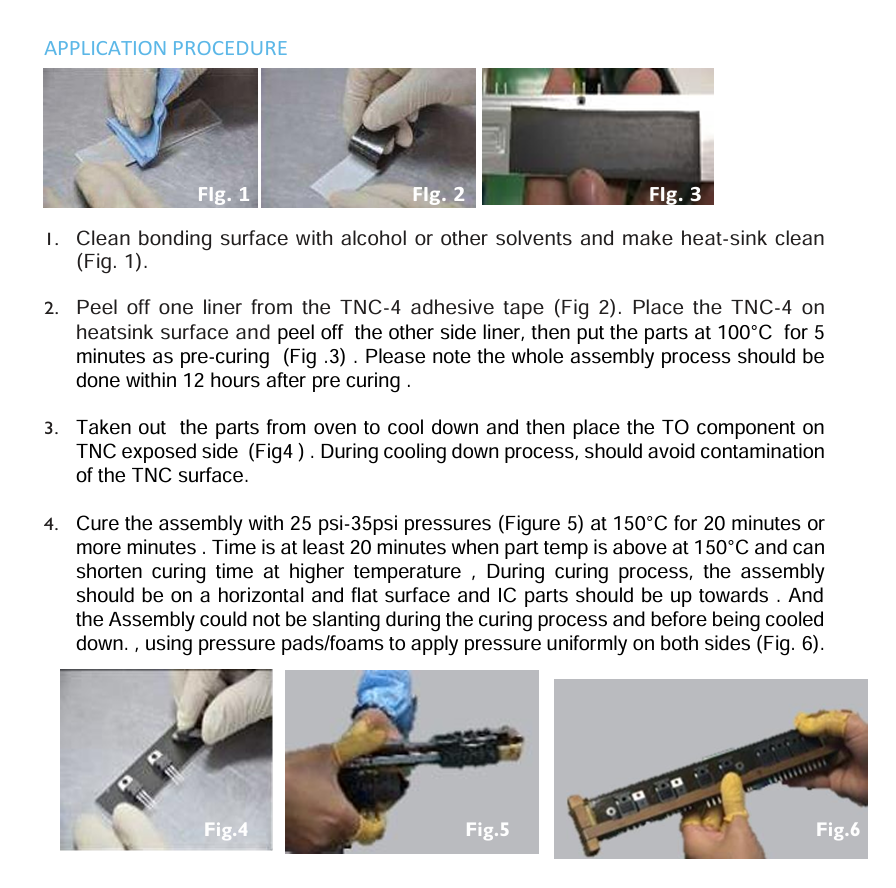 APPLICATION PROCEDURE

FIg. 1 FIg. 2 FIg. 3

1. Clean bonding surface with alcohol or other solvents and make heat-sink clean (Fig. 1).

2. Peel off one liner from the TNC-4 adhesive tape (Fig 2). Place the TNC-4 on heatsink surface and peel off the other side liner, then put the parts at 100°C for 5 minutes as pre-curing (Fig .3) . Please note the whole assembly process should be done within 12 hours after pre curing .

3. Taken out the parts from oven to cool down and then place the TO component on TNC exposed side (Fig4 ) . During cooling down process, should avoid contamination of the TNC surface.

4. Cure the assembly with 25 psi-35psi pressures (Figure 5) at 150°C for 20 minutes or more minutes . Time is at least 20 minutes when part temp is above at 150°C and can shorten curing time at higher temperature , During curing process, the assembly should be on a horizontal and flat surface and IC parts should be up towards . And the Assembly could not be slanting during the curing process and before being cooled down. , using pressure pads/foams to apply pressure uniformly on both sides (Fig. 6).

Fig.4 Fig.5 Fig.6